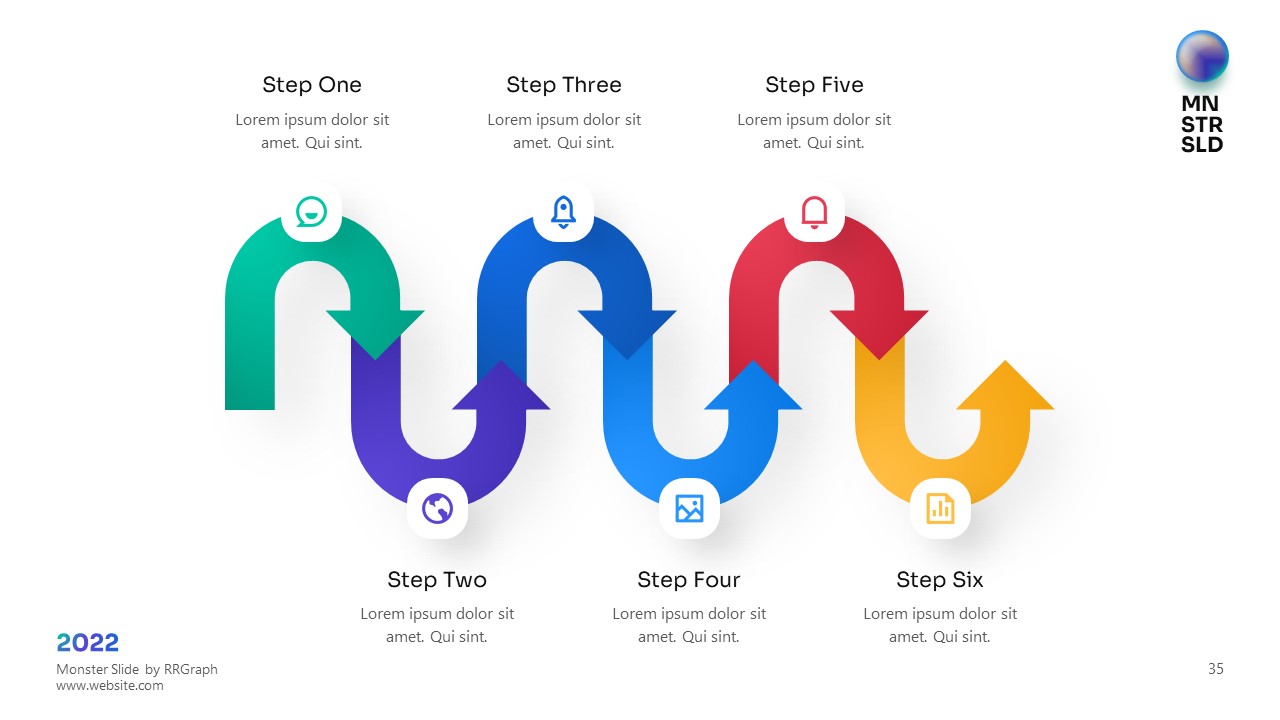 Step One
Lorem ipsum dolor sit amet. Qui sint.

Step Three
Lorem ipsum dolor sit amet. Qui sint.

Step Five
Lorem ipsum dolor sit amet. Qui sint.

MN
STR
SLD

Step Two
Lorem ipsum dolor sit amet. Qui sint.

Step Four
Lorem ipsum dolor sit amet. Qui sint.

Step Six
Lorem ipsum dolor sit amet. Qui sint.

2022
Monster Slide by RRGraph
www.website.com

35